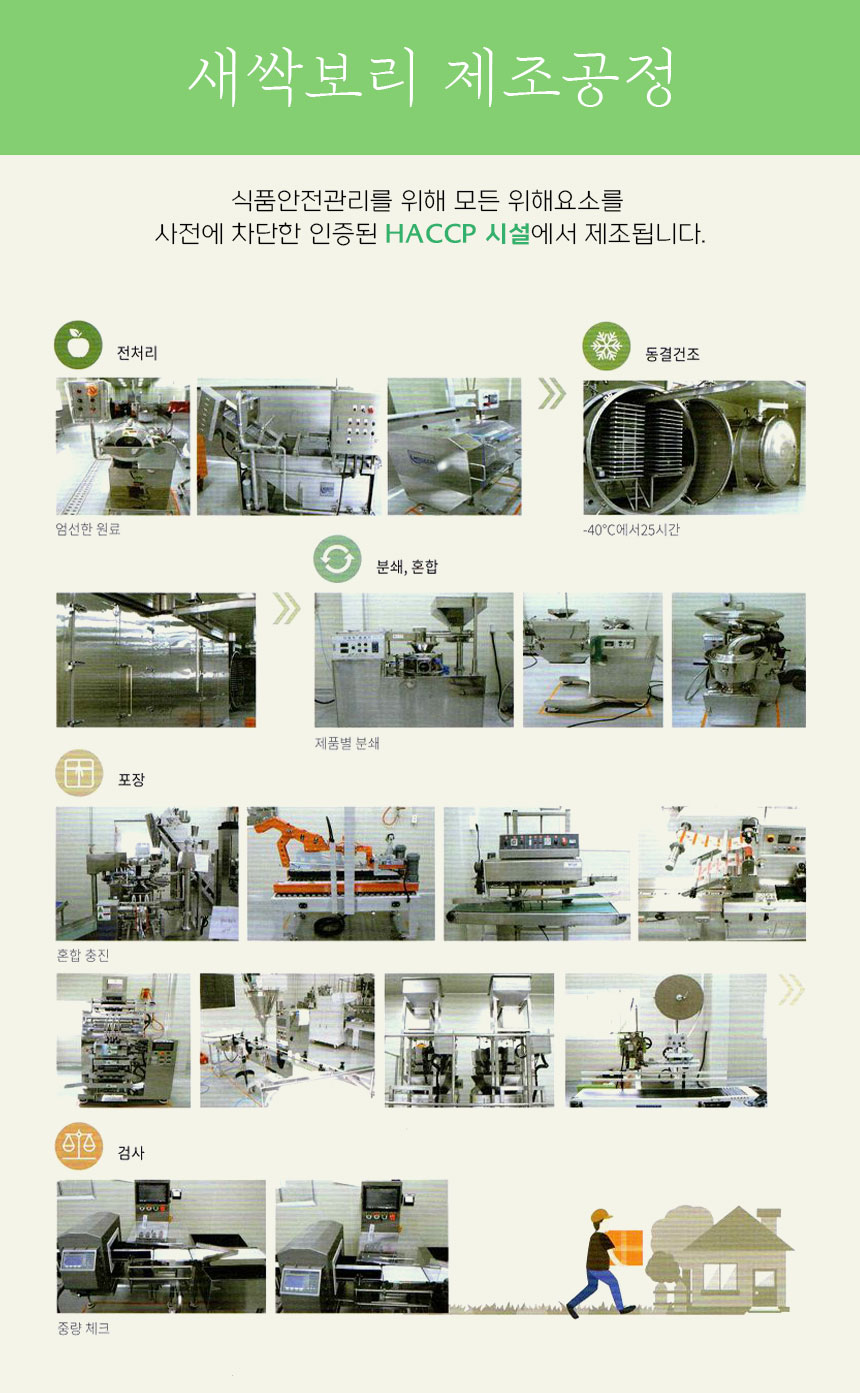 새싹보리 제조공정

식품안전관리를 위해 모든 위해요소를
사전에 차단한 인증된 HACCP 시설에서 제조됩니다.

전처리

엄선한 원료

동결건조

-40°C에서25시간

분쇄, 혼합

제품별 분쇄

포장

혼합 충진

검사

중량 체크