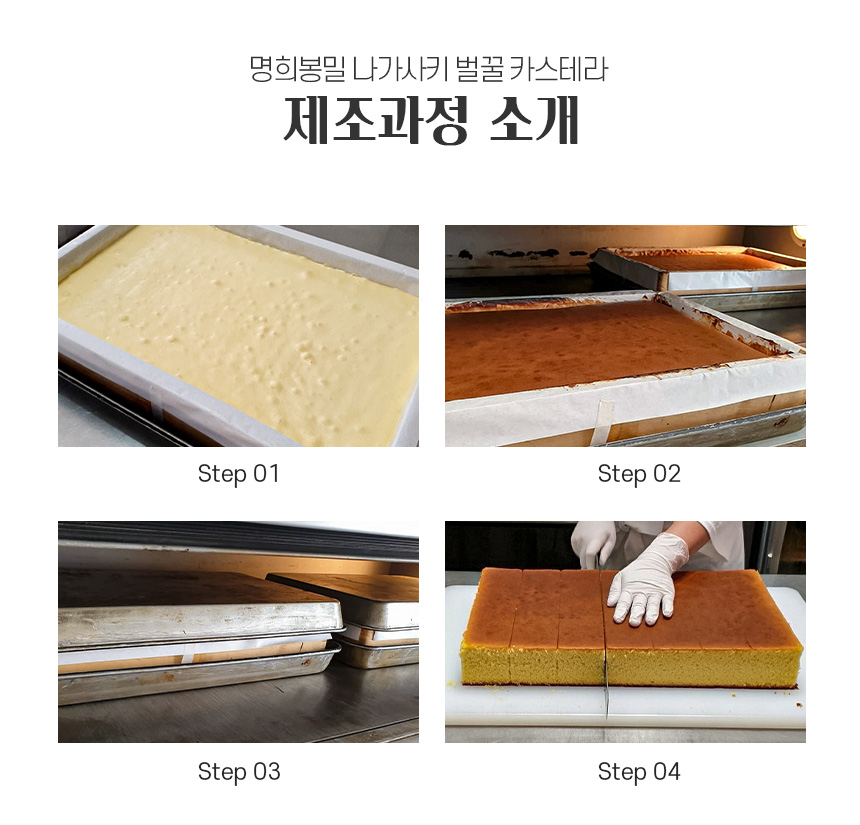 명희봉밀 나가사키 벌꿀 카스테라
제조과정 소개

Step 01

Step 02

Step 03

Step 04