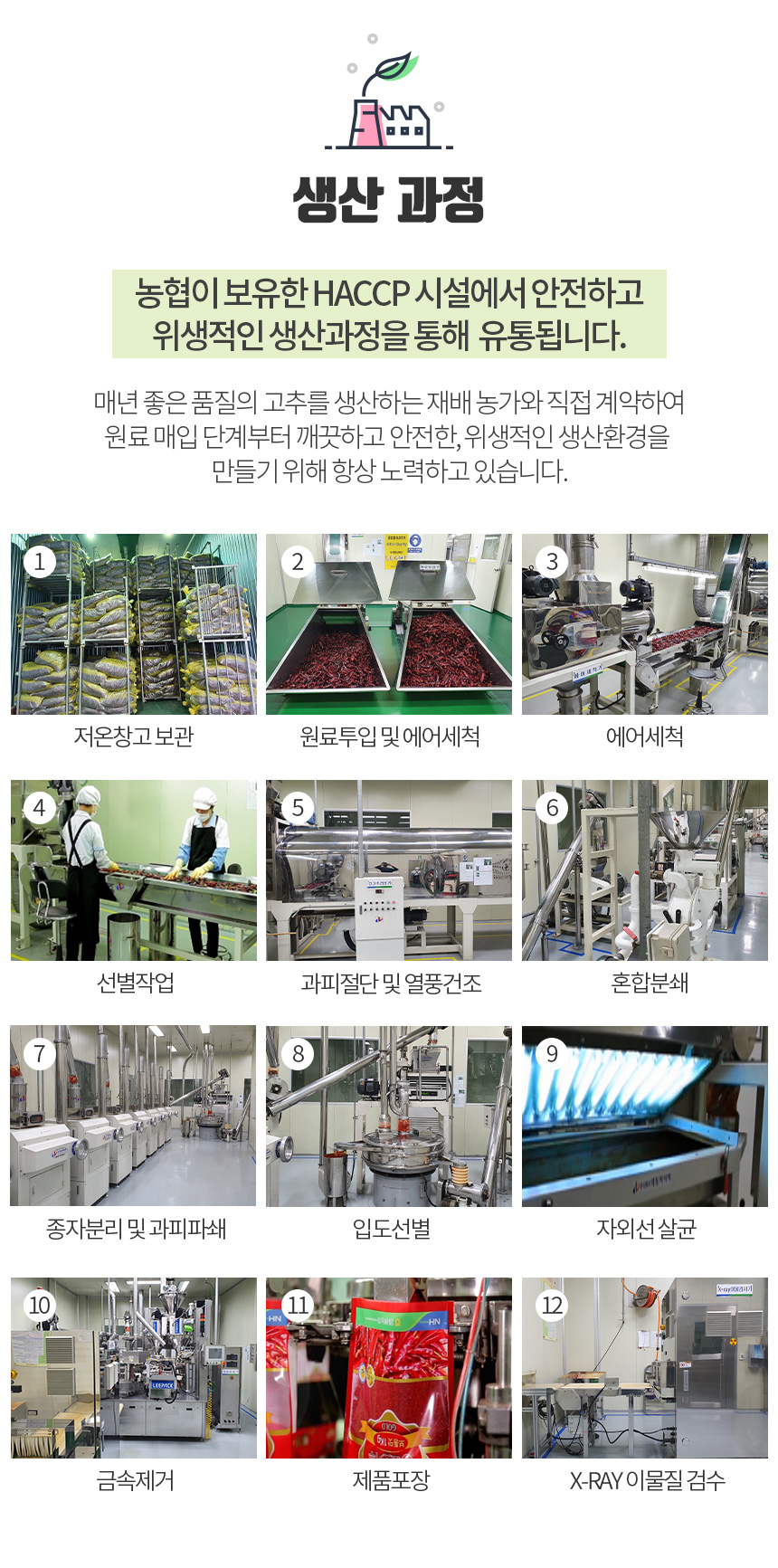 생산 과정

농협이 보유한 HACCP 시설에서 안전하고 위생적인 생산과정을 통해 유통됩니다.

매년 좋은 품질의 고추를 생산하는 재배 농가와 직접 계약하여 원료 매입 단계부터 깨끗하고 안전한, 위생적인 생산환경을 만들기 위해 항상 노력하고 있습니다.

1
저온창고 보관

2
원료투입 및 에어세척

3
에어세척

4
선별작업

5
과피절단 및 열풍건조

6
혼합분쇄

7
종자분리 및 과피파쇄

8
입도선별

9
자외선 살균

10
금속제거

11
제품포장

12
X-RAY 이물질 검수