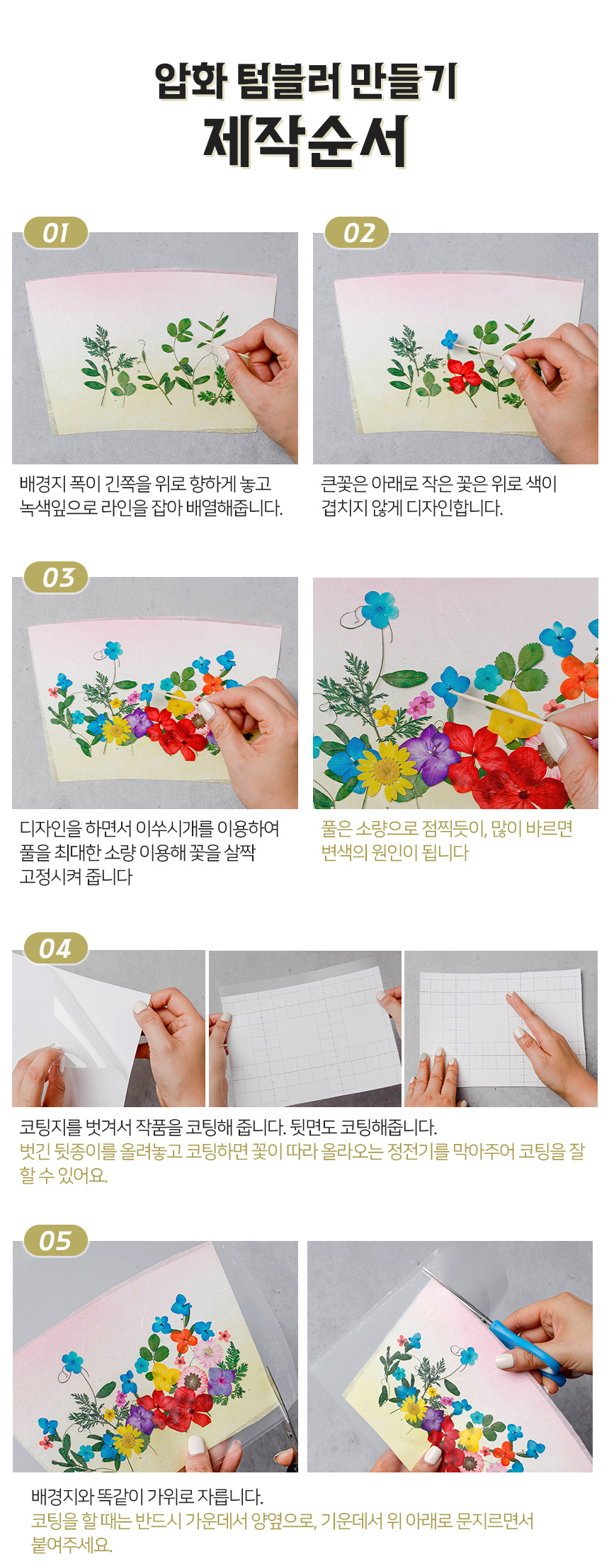 압화 텀블러 만들기
제작순서

01

배경지 폭이 긴쪽을 위로 향하게 놓고 녹색잎으로 라인을 잡아 배열해줍니다.

02

큰꽃은 아래로 작은 꽃은 위로 색이 겹치지 않게 디자인합니다.

03

디자인을 하면서 이쑤시개를 이용하여 풀을 최대한 소량 이용해 꽃을 살짝 고정시켜 줍니다

풀은 소량으로 점찍듯이, 많이 바르면 변색의 원인이 됩니다

04

코팅지를 벗겨서 작품을 코팅해 줍니다. 뒷면도 코팅해줍니다.
벗긴 뒷종이를 올려놓고 코팅하면 꽃이 따라 올라오는 정전기를 막아주어 코팅을 잘 할 수 있어요.

05

배경지와 똑같이 가위로 자릅니다.
코팅을 할 때는 반드시 가운데서 양옆으로, 가운데서 위 아래로 문지르면서 붙여주세요.