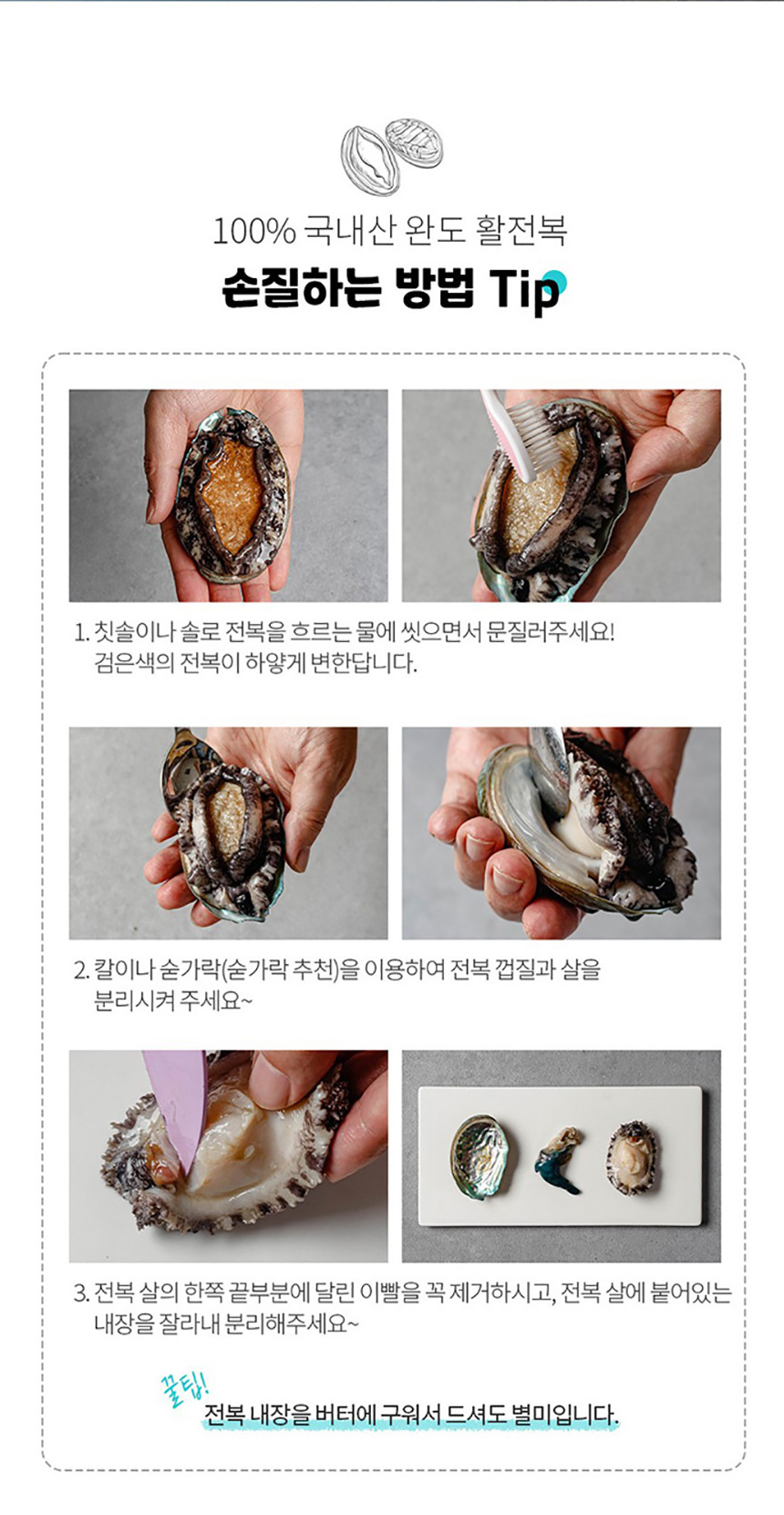 100% 국내산 완도 활전복

손질하는 방법 Tip

1. 칫솔이나 솔로 전복을 흐르는 물에 씻으면서 문질러주세요! 검은색의 전복이 하얗게 변한답니다.

2. 칼이나 숟가락(숟가락 추천)을 이용하여 전복 껍질과 살을 분리시켜 주세요~

3. 전복 살의 한쪽 끝부분에 달린 이빨을 꼭 제거하시고, 전복 살에 붙어있는 내장을 잘라내 분리해주세요~

꿀팁!

전복 내장을 버터에 구워서 드셔도 별미입니다.