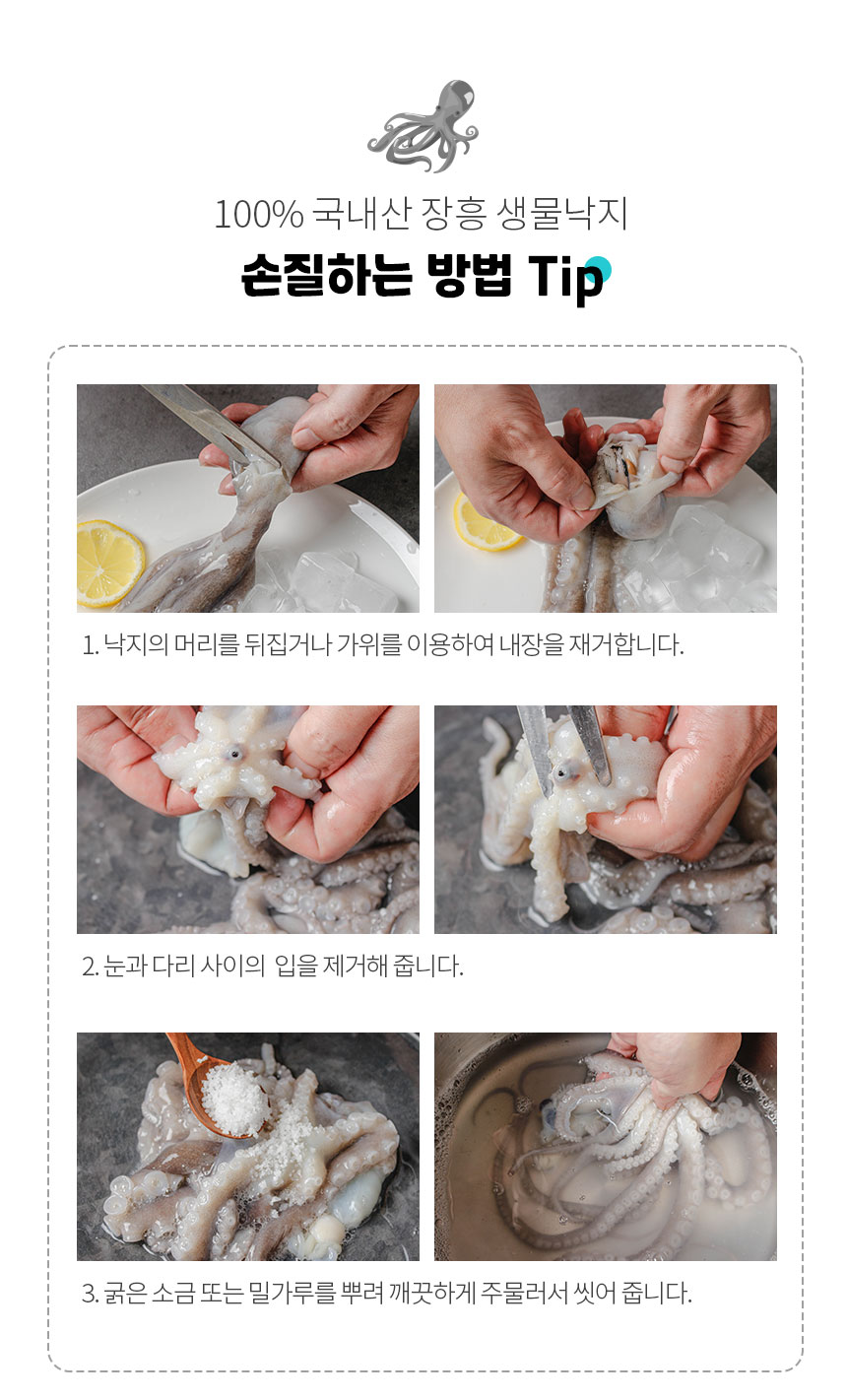 100% 국내산 장흥 생물낙지
손질하는 방법 Tip

1. 낙지의 머리를 뒤집거나 가위를 이용하여 내장을 재거합니다.

2. 눈과 다리 사이의 입을 제거해 줍니다.

3. 굵은 소금 또는 밀가루를 뿌려 깨끗하게 주물러서 씻어 줍니다.