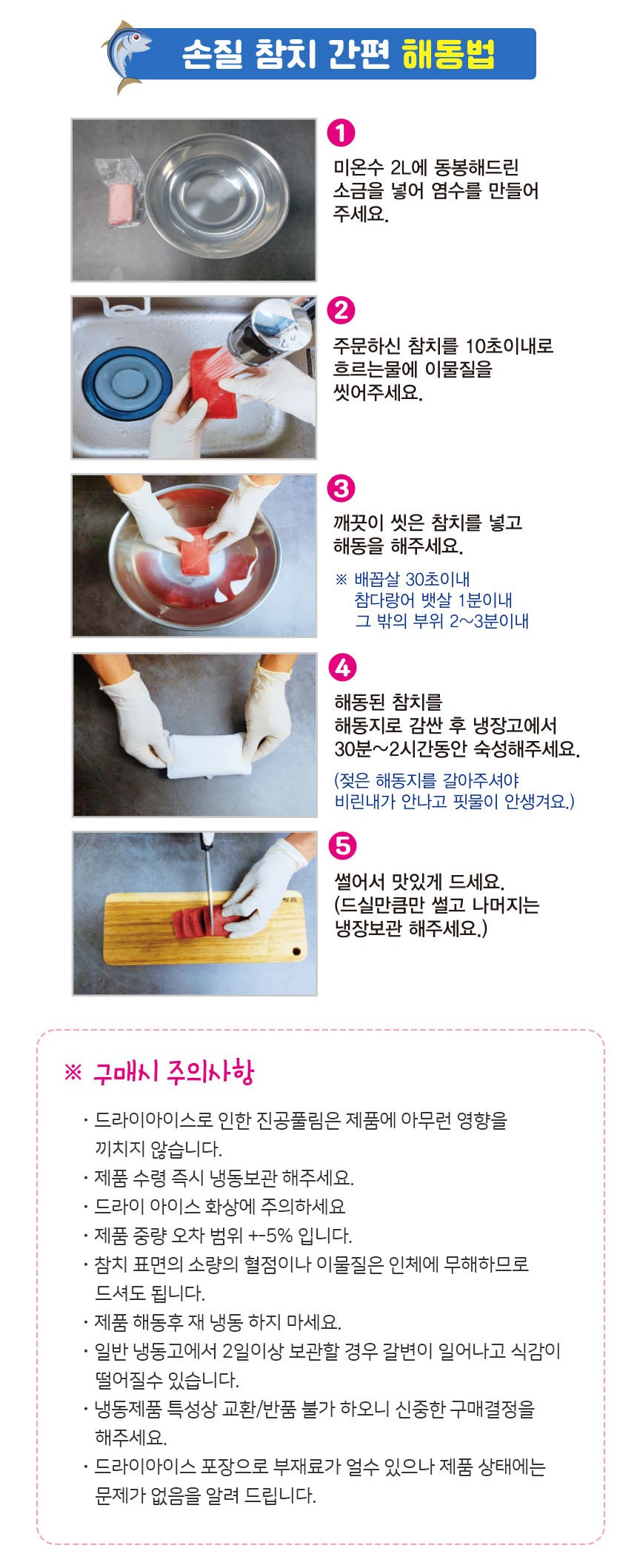 손질 참치 간편 해동법

1

미온수 2L에 동봉해드린 소금을 넣어 염수를 만들어 주세요.

2

주문하신 참치를 10초이내로 흐르는물에 이물질을 씻어주세요.

3

깨끗이 씻은 참치를 넣고 해동을 해주세요.

※ 배꼽살 30초이내
참다랑어 뱃살 1분이내
그 밖의 부위 2~3분이내

4

해동된 참치를
해동지로 감싼 후 냉장고에서 30분~2시간동안 숙성해주세요.

(젖은 해동지를 갈아주셔야 비린내가 안나고 핏물이 안생겨요.)

5

썰어서 맛있게 드세요.
(드실만큼만 썰고 나머지는 냉장보관 해주세요.)

※ 구매시 주의사항

· 드라이아이스로 인한 진공풀림은 제품에 아무런 영향을 끼치지 않습니다.
· 제품 수령 즉시 냉동보관 해주세요.
· 드라이 아이스 화상에 주의하세요
· 제품 중량 오차 범위 +-5% 입니다.
· 참치 표면의 소량의 혈점이나 이물질은 인체에 무해하므로 드셔도 됩니다.
· 제품 해동후 재 냉동 하지 마세요.
· 일반 냉동고에서 2일이상 보관할 경우 갈변이 일어나고 식감이 떨어질수 있습니다.
· 냉동제품 특성상 교환/반품 불가 하오니 신중한 구매결정을 해주세요.
· 드라이아이스 포장으로 부재료가 얼수 있으나 제품 상태에는 문제가 없음을 알려 드립니다.