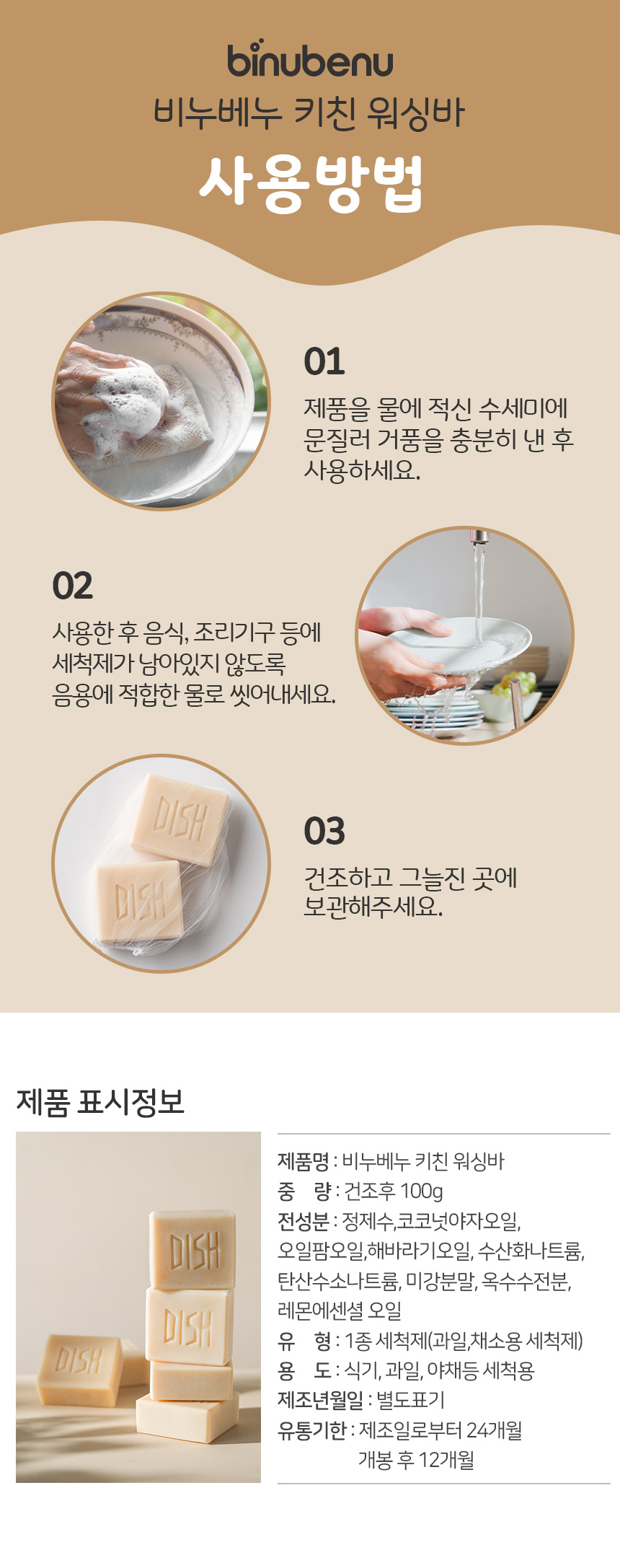 binubenu
비누베누 키친 워싱바
사용방법

01
제품을 물에 적신 수세미에 문질러 거품을 충분히 낸 후 사용하세요.

02
사용한 후 음식, 조리기구 등에 세척제가 남아있지 않도록 음용에 적합한 물로 씻어내세요.

DISH
DISH

03
건조하고 그늘진 곳에 보관해주세요.

제품 표시정보

DISH
DISH
DISH

제품명 : 비누베누 키친 워싱바
중 량 : 건조후 100g
전성분 : 정제수,코코넛야자오일, 오일팜오일,해바라기오일, 수산화나트륨, 탄산수소나트륨, 미강분말, 옥수수전분, 레몬에센셜 오일
유 형 : 1종 세척제(과일,채소용 세척제)
용 도 : 식기, 과일, 야채등 세척용
제조년월일 : 별도표기
유통기한 : 제조일로부터 24개월
개봉 후 12개월