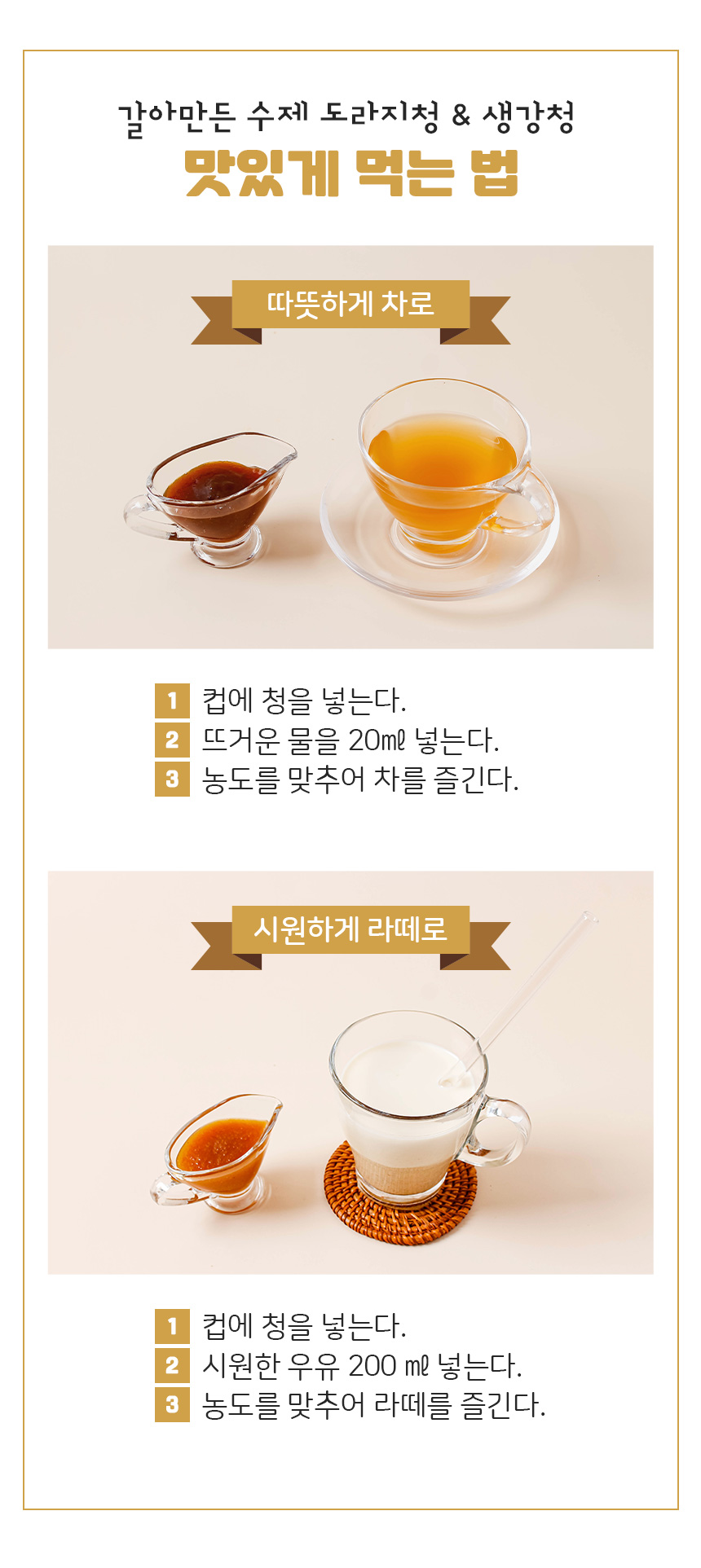 갈아만든 수제 도라지청 & 생강청

맛있게 먹는 법

따뜻하게 차로

1 컵에 청을 넣는다.
2 뜨거운 물을 20㎖ 넣는다.
3 농도를 맞추어 차를 즐긴다.

시원하게 라떼로

1 컵에 청을 넣는다.
2 시원한 우유 200 ㎖ 넣는다.
3 농도를 맞추어 라떼를 즐긴다.